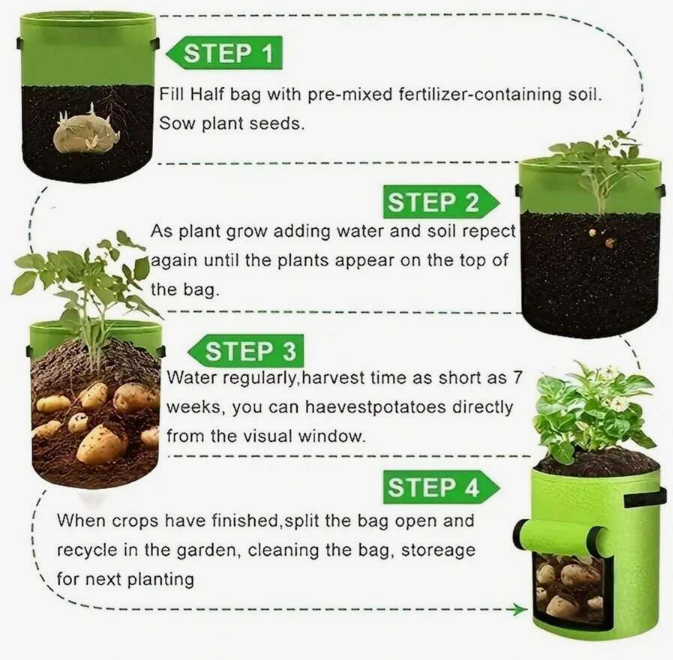 STEP 1

Fill Half bag with pre-mixed fertilizer-containing soil. Sow plant seeds.

STEP 2

As plant grow adding water and soil repect again until the plants appear on the top of the bag.

STEP 3

Water regularly,harvest time as short as 7 weeks, you can haevestpotatoes directly from the visual window.

STEP 4

When crops have finished,split the bag open and recycle in the garden, cleaning the bag, storeage for next planting